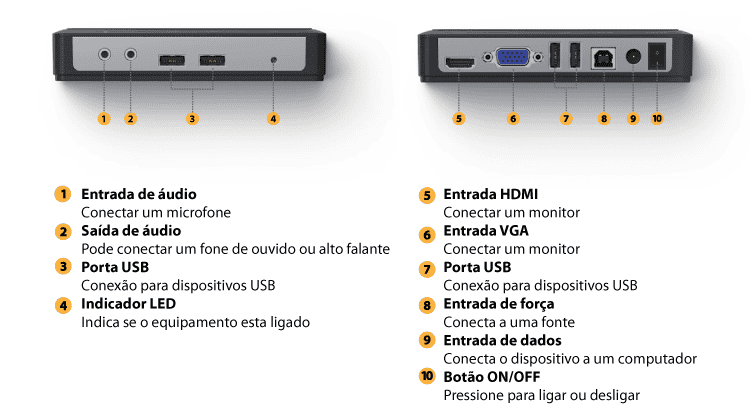 1 2 3 4

5 6 7 8 9 10

1 **Entrada de áudio**
Conectar um microfone

2 **Saída de áudio**
Pode conectar um fone de ouvido ou alto falante

3 **Porta USB**
Conexão para dispositivos USB

4 **Indicador LED**
Indica se o equipamento esta ligado

5 **Entrada HDMI**
Conectar um monitor

6 **Entrada VGA**
Conectar um monitor

7 **Porta USB**
Conexão para dispositivos USB

8 **Entrada de força**
Conecta a uma fonte

9 **Entrada de dados**
Conecta o dispositivo a um computador

10 **Botão ON/OFF**
Pressione para ligar ou desligar